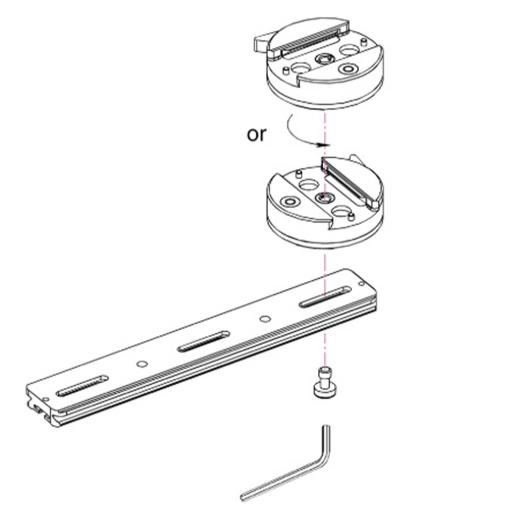 or